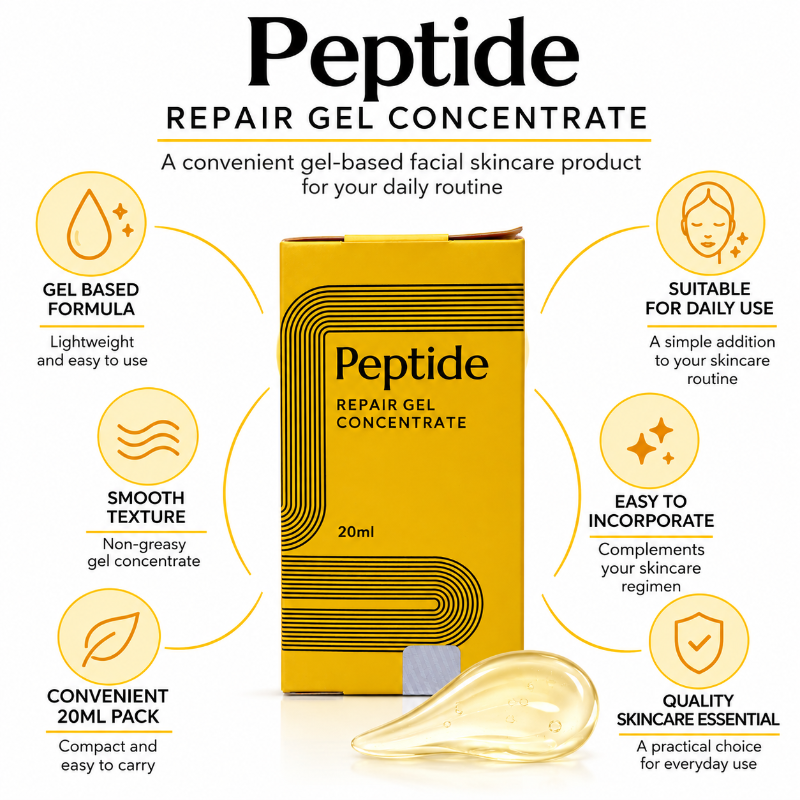 Peptide
REPAIR GEL CONCENTRATE

A convenient gel-based facial skincare product for your daily routine

GEL BASED
FORMULA

Lightweight and easy to use

SMOOTH
TEXTURE

Non-greasy gel concentrate

CONVENIENT
20ML PACK

Compact and easy to carry

Peptide
REPAIR GEL
CONCENTRATE

20ml

SUITABLE
FOR DAILY USE

A simple addition to your skincare routine

EASY TO
INCORPORATE

Complements your skincare regimen

QUALITY
SKINCARE ESSENTIAL

A practical choice for everyday use