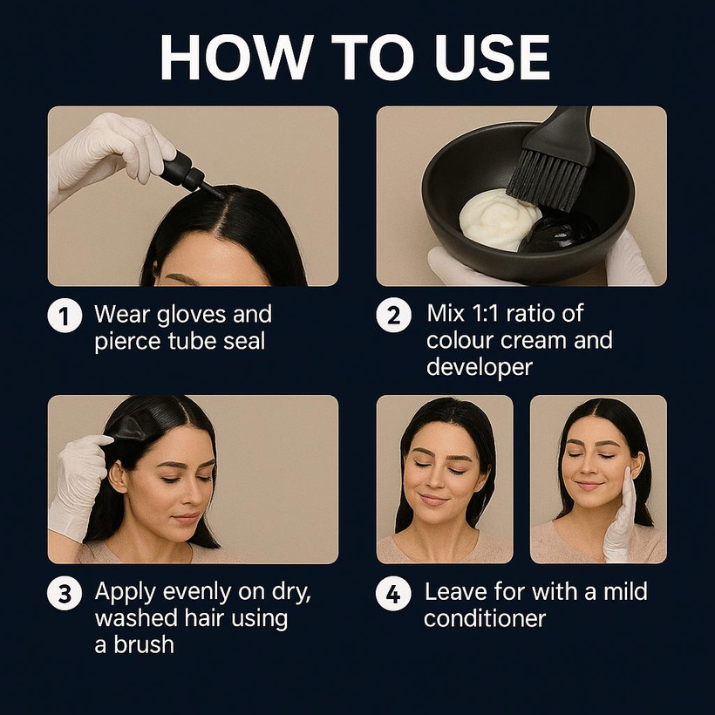 HOW TO USE

1 Wear gloves and pierce tube seal

2 Mix 1:1 ratio of colour cream and developer

3 Apply evenly on dry, washed hair using a brush

4 Leave for with a mild conditioner